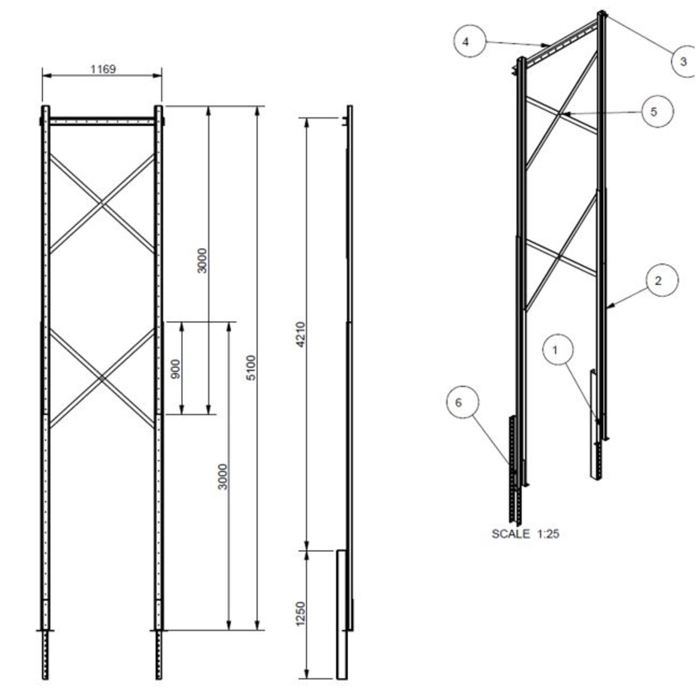 1169

3000

900

3000

5100

4210

1250

4

3

5

2

1

6

SCALE 1:25